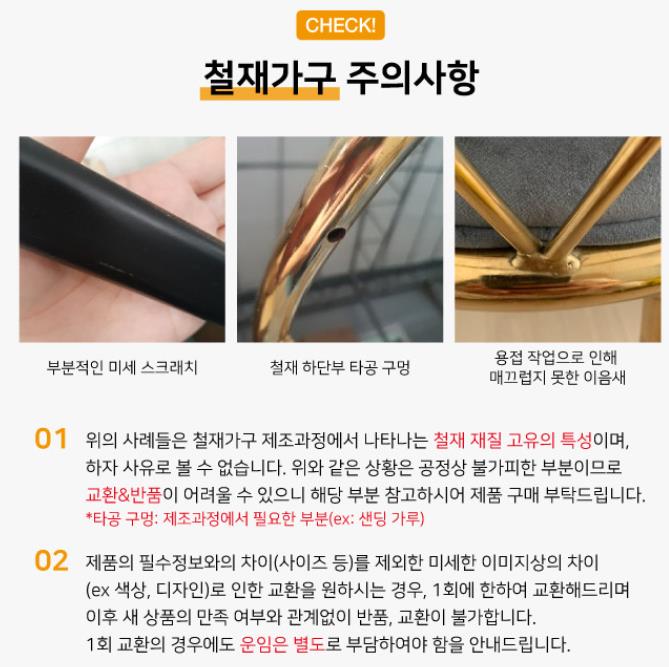 CHECK!

철재가구 주의사항

부분적인 미세 스크래치

철재 하단부 타공 구멍

용접 작업으로 인해
매끄럽지 못한 이음새

01 위의 사례들은 철재가구 제조과정에서 나타나는 철재 재질 고유의 특성이며, 하자 사유로 볼 수 없습니다. 위와 같은 상황은 공정상 불가피한 부분이므로 교환&반품이 어려울 수 있으니 해당 부분 참고하시어 제품 구매 부탁드립니다.
*타공 구멍: 제조과정에서 필요한 부분(ex: 샌딩 가루)

02 제품의 필수정보와의 차이(사이즈 등)를 제외한 미세한 이미지상의 차이 (ex 색상, 디자인)로 인한 교환을 원하시는 경우, 1회에 한하여 교환해드리며 이후 새 상품의 만족 여부와 관계없이 반품, 교환이 불가합니다.
1회 교환의 경우에도 운임은 별도로 부담하여야 함을 안내드립니다.