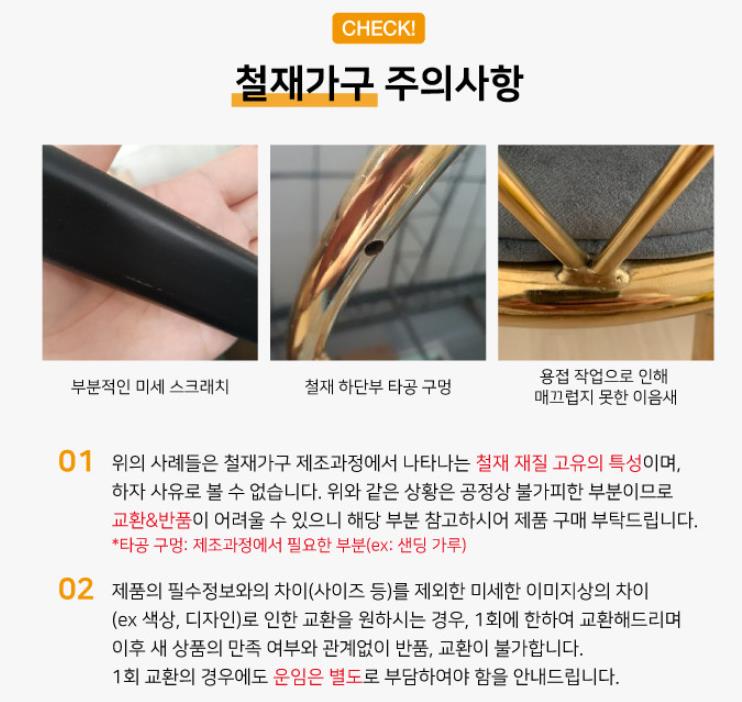 CHECK!

철재가구 주의사항

부분적인 미세 스크래치

철재 하단부 타공 구멍

용접 작업으로 인해 매끄럽지 못한 이음새

01 위의 사례들은 철재가구 제조과정에서 나타나는 철재 재질 고유의 특성이며, 하자 사유로 볼 수 없습니다. 위와 같은 상황은 공정상 불가피한 부분이므로 교환&반품이 어려울 수 있으니 해당 부분 참고하시어 제품 구매 부탁드립니다.
*타공 구멍: 제조과정에서 필요한 부분(ex: 샌딩 가루)

02 제품의 필수정보와의 차이(사이즈 등)를 제외한 미세한 이미지상의 차이 (ex 색상, 디자인)로 인한 교환을 원하시는 경우, 1회에 한하여 교환해드리며 이후 새 상품의 만족 여부와 관계없이 반품, 교환이 불가합니다.
1회 교환의 경우에도 운임은 별도로 부담하여야 함을 안내드립니다.