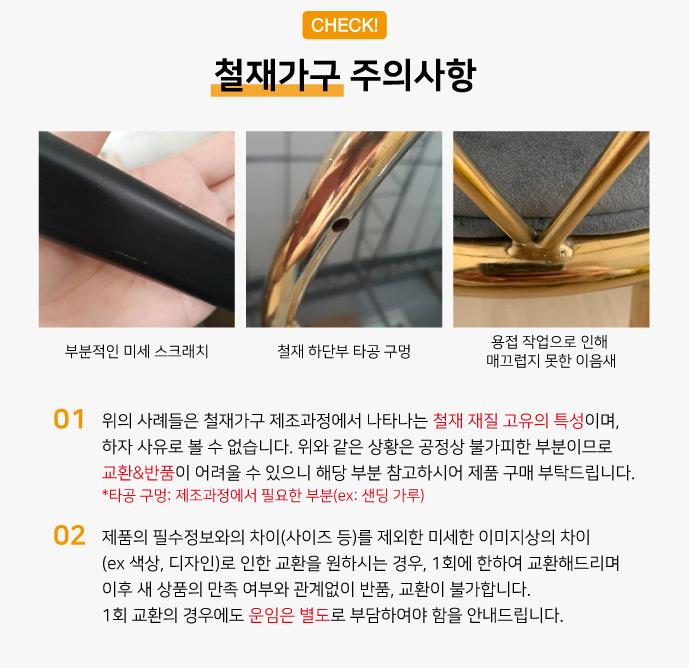 CHECK!

철재가구 주의사항

부분적인 미세 스크래치

철재 하단부 타공 구멍

용접 작업으로 인해
매끄럽지 못한 이음새

01 위의 사례들은 철재가구 제조과정에서 나타나는 철재 재질 고유의 특성이며, 하자 사유로 볼 수 없습니다. 위와 같은 상황은 공정상 불가피한 부분이므로 교환&반품이 어려울 수 있으니 해당 부분 참고하시어 제품 구매 부탁드립니다.
*타공 구멍: 제조과정에서 필요한 부분(ex: 샌딩 가루)

02 제품의 필수정보와의 차이(사이즈 등)를 제외한 미세한 이미지상의 차이 (ex 색상, 디자인)로 인한 교환을 원하시는 경우, 1회에 한하여 교환해드리며 이후 새 상품의 만족 여부와 관계없이 반품, 교환이 불가합니다.
1회 교환의 경우에도 운임은 별도로 부담하여야 함을 안내드립니다.