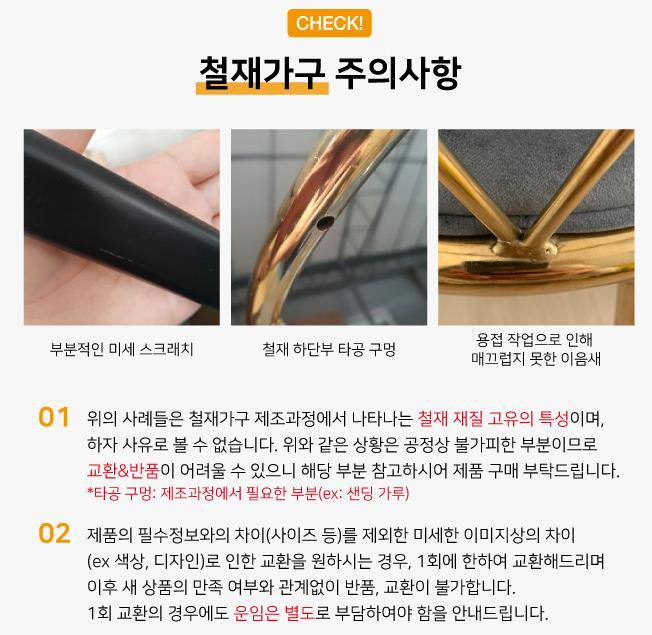 CHECK!

철재가구 주의사항

부분적인 미세 스크래치

철재 하단부 타공 구멍

용접 작업으로 인해 매끄럽지 못한 이음새

01 위의 사례들은 철재가구 제조과정에서 나타나는 철재 재질 고유의 특성이며, 하자 사유로 볼 수 없습니다. 위와 같은 상황은 공정상 불가피한 부분이므로 교환&반품이 어려울 수 있으니 해당 부분 참고하시어 제품 구매 부탁드립니다.
*타공 구멍: 제조과정에서 필요한 부분(ex: 샌딩 가루)

02 제품의 필수정보와의 차이(사이즈 등)를 제외한 미세한 이미지상의 차이 (ex 색상, 디자인)로 인한 교환을 원하시는 경우, 1회에 한하여 교환해드리며 이후 새 상품의 만족 여부와 관계없이 반품, 교환이 불가합니다.
1회 교환의 경우에도 운임은 별도로 부담하여야 함을 안내드립니다.