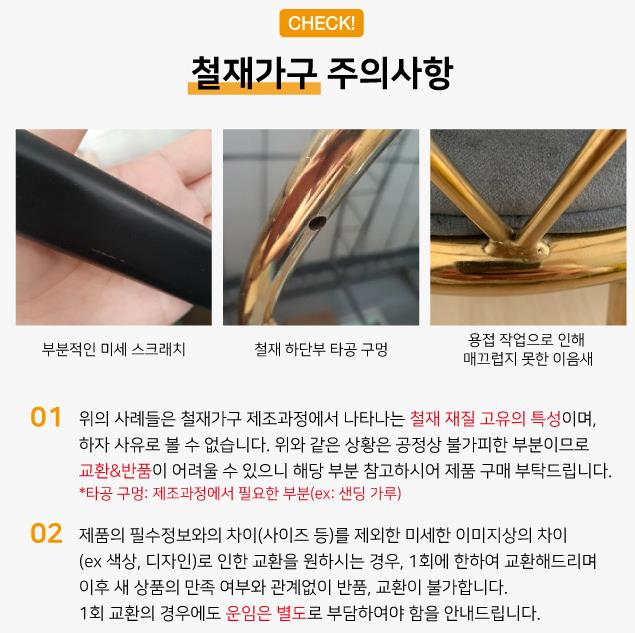 CHECK!

철재가구 주의사항

부분적인 미세 스크래치

철재 하단부 타공 구멍

용접 작업으로 인해
매끄럽지 못한 이음새

01 위의 사례들은 철재가구 제조과정에서 나타나는 철재 재질 고유의 특성이며, 하자 사유로 볼 수 없습니다. 위와 같은 상황은 공정상 불가피한 부분이므로 교환&반품이 어려울 수 있으니 해당 부분 참고하시어 제품 구매 부탁드립니다.
*타공 구멍: 제조과정에서 필요한 부분(ex: 샌딩 가루)

02 제품의 필수정보와의 차이(사이즈 등)를 제외한 미세한 이미지상의 차이 (ex 색상, 디자인)로 인한 교환을 원하시는 경우, 1회에 한하여 교환해드리며 이후 새 상품의 만족 여부와 관계없이 반품, 교환이 불가합니다.
1회 교환의 경우에도 운임은 별도로 부담하여야 함을 안내드립니다.