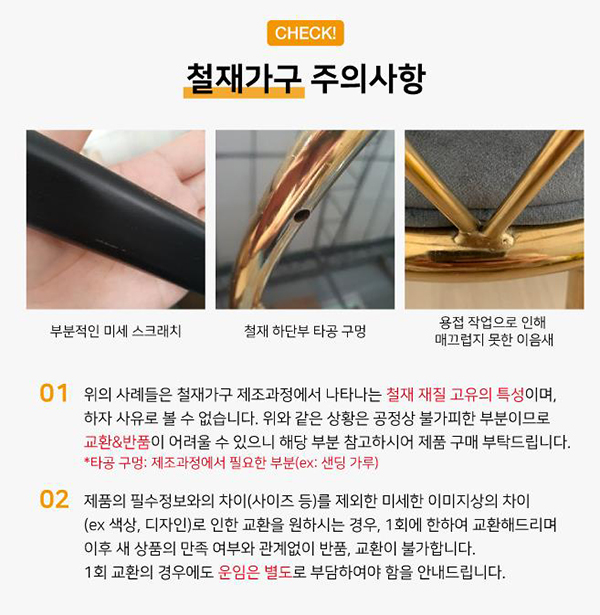 CHECK!

철재가구 주의사항

부분적인 미세 스크래치

철재 하단부 타공 구멍

용접 작업으로 인해
매끄럽지 못한 이음새

01 위의 사례들은 철재가구 제조과정에서 나타나는 철재 재질 고유의 특성이며, 하자 사유로 볼 수 없습니다. 위와 같은 상황은 공정상 불가피한 부분이므로 교환&반품이 어려울 수 있으니 해당 부분 참고하시어 제품 구매 부탁드립니다.
*타공 구멍: 제조과정에서 필요한 부분(ex: 샌딩 가루)

02 제품의 필수정보와의 차이(사이즈 등)를 제외한 미세한 이미지상의 차이 (ex 색상, 디자인)로 인한 교환을 원하시는 경우, 1회에 한하여 교환해드리며 이후 새 상품의 만족 여부와 관계없이 반품, 교환이 불가합니다.
1회 교환의 경우에도 운임은 별도로 부담하여야 함을 안내드립니다.