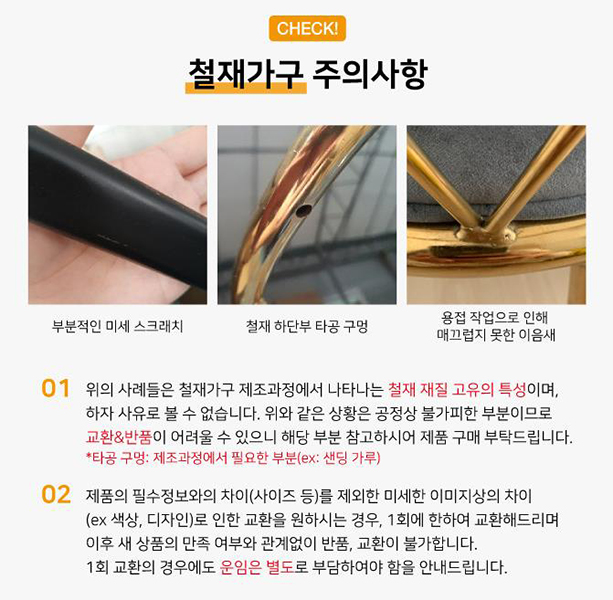 CHECK!

철재가구 주의사항

부분적인 미세 스크래치

철재 하단부 타공 구멍

용접 작업으로 인해
매끄럽지 못한 이음새

01 위의 사례들은 철재가구 제조과정에서 나타나는 철재 재질 고유의 특성이며, 하자 사유로 볼 수 없습니다. 위와 같은 상황은 공정상 불가피한 부분이므로 교환&반품이 어려울 수 있으니 해당 부분 참고하시어 제품 구매 부탁드립니다.
*타공 구멍: 제조과정에서 필요한 부분(ex: 샌딩 가루)

02 제품의 필수정보와의 차이(사이즈 등)를 제외한 미세한 이미지상의 차이 (ex 색상, 디자인)로 인한 교환을 원하시는 경우, 1회에 한하여 교환해드리며 이후 새 상품의 만족 여부와 관계없이 반품, 교환이 불가합니다.
1회 교환의 경우에도 운임은 별도로 부담하여야 함을 안내드립니다.