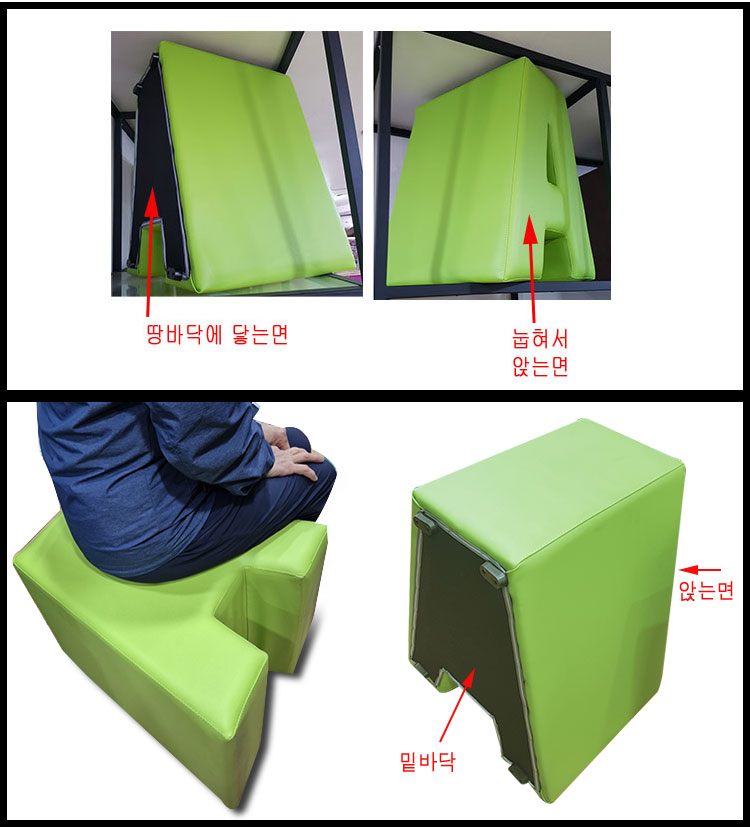 땅바닥에 닿는면

눕혀서
앉는면

앉는면

밑바닥